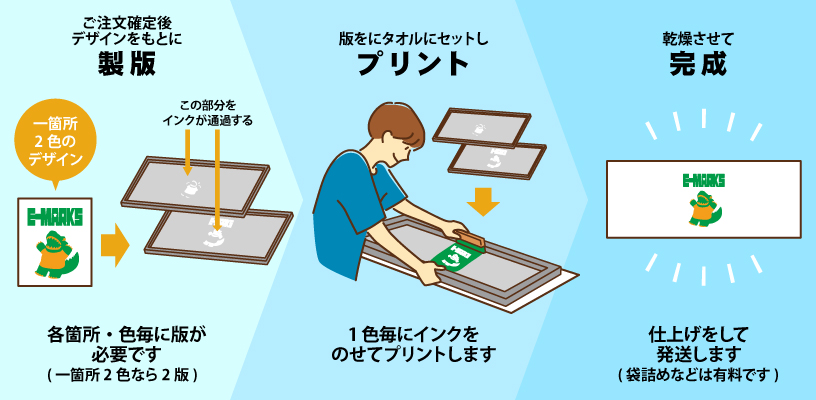 ご注文確定後
デザインをもとに
製版

一箇所
2色の
デザイン

E-MARKS

この部分を
インクが通過する

各箇所・色毎に版が
必要です
(一箇所2色なら2版)

版をにタオルにセットし
プリント

1色毎にインクを
のせてプリントします

乾燥させて
完成

E-MARKS

仕上げをして
発送します
(袋詰めなどは有料です)