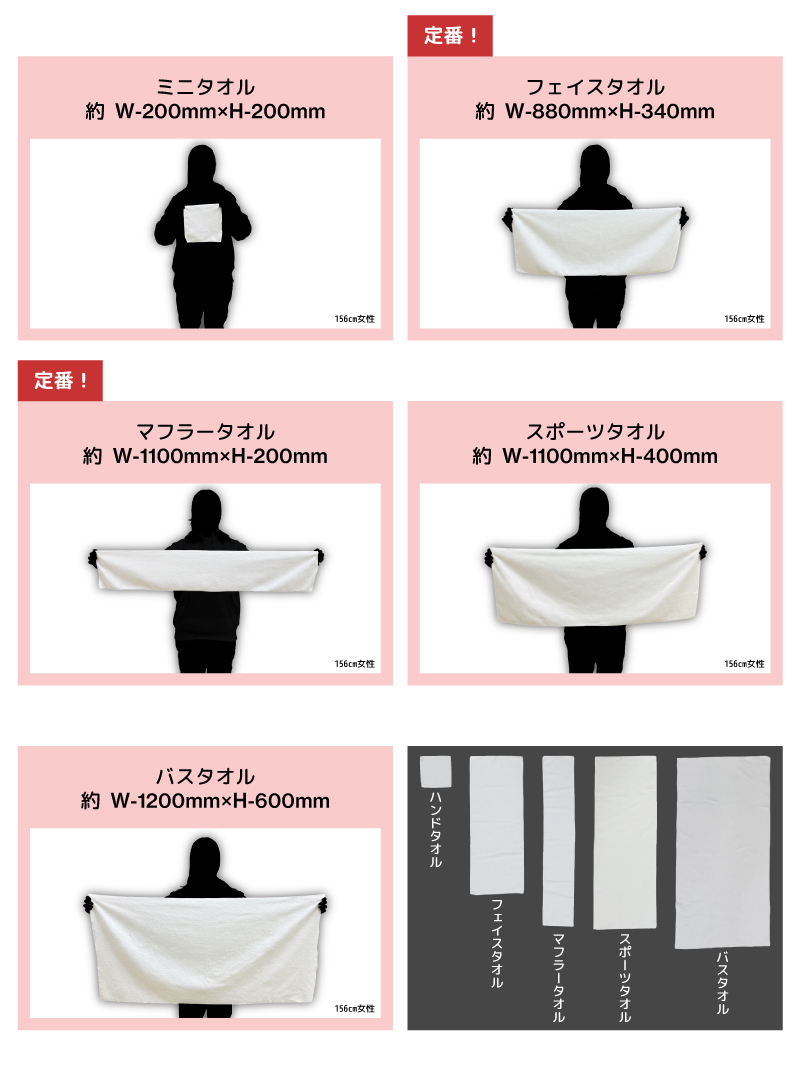 ミニタオル
約 W-200mm×H-200mm

156cm女性

定番！

フェイスタオル
約 W-880mm×H-340mm

156cm女性

定番！

マフラータオル
約 W-1100mm×H-200mm

156cm女性

スポーツタオル
約 W-1100mm×H-400mm

156cm女性

バスタオル
約 W-1200mm×H-600mm

156cm女性

ハンドタオル

フェイスタオル

マフラータオル

スポーツタオル

バスタオル